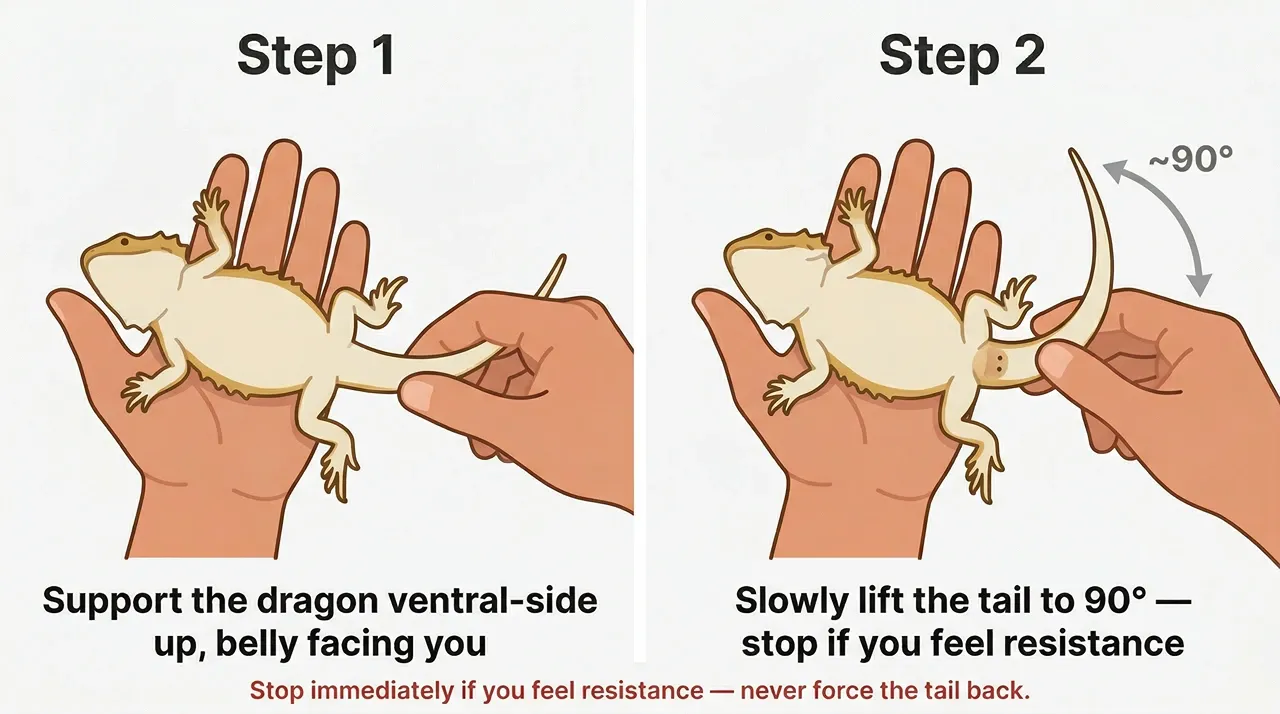 Step 1

Support the dragon ventral-side up, belly facing you

Step 2

~90°

Slowly lift the tail to 90° — stop if you feel resistance

Stop immediately if you feel resistance — never force the tail back.