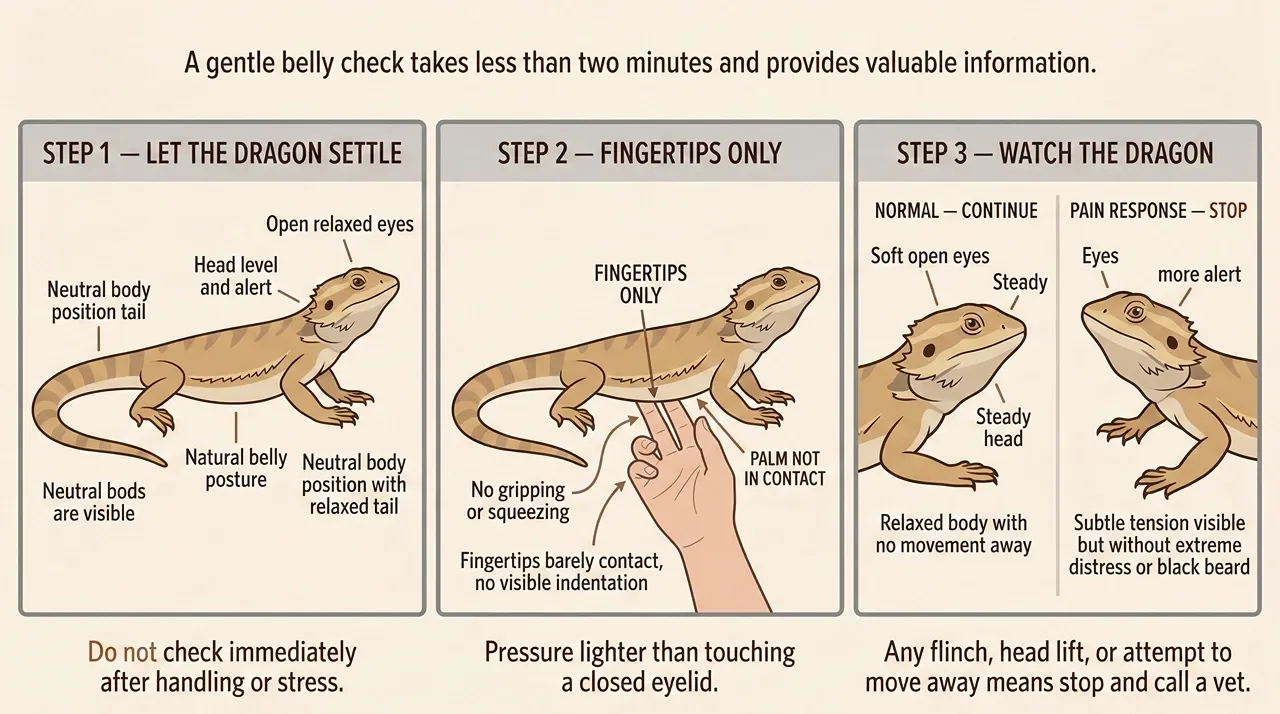 A gentle belly check takes less than two minutes and provides valuable information.

STEP 1 — LET THE DRAGON SETTLE

Open relaxed eyes

Head level and alert

Neutral body position tail

Natural belly posture

Neutral body position with relaxed tail

Neutral bods are visible

Do not check immediately after handling or stress.

STEP 2 — FINGERTIPS ONLY

FINGERTIPS ONLY

PALM NOT IN CONTACT

No gripping or squeezing

Fingertips barely contact, no visible indentation

Pressure lighter than touching a closed eyelid.

STEP 3 — WATCH THE DRAGON

NORMAL — CONTINUE

Soft open eyes

Steady

Steady head

Relaxed body with no movement away

PAIN RESPONSE — STOP

Eyes

more alert

Subtle tension visible but without extreme distress or black beard

Any flinch, head lift, or attempt to move away means stop and call a vet.